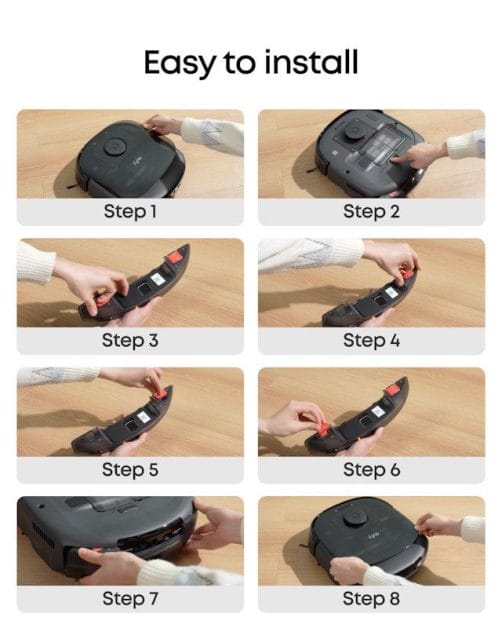 Easy to install

Step 1

Step 2

Step 3

Step 4

Step 5

Step 6

Step 7

Step 8